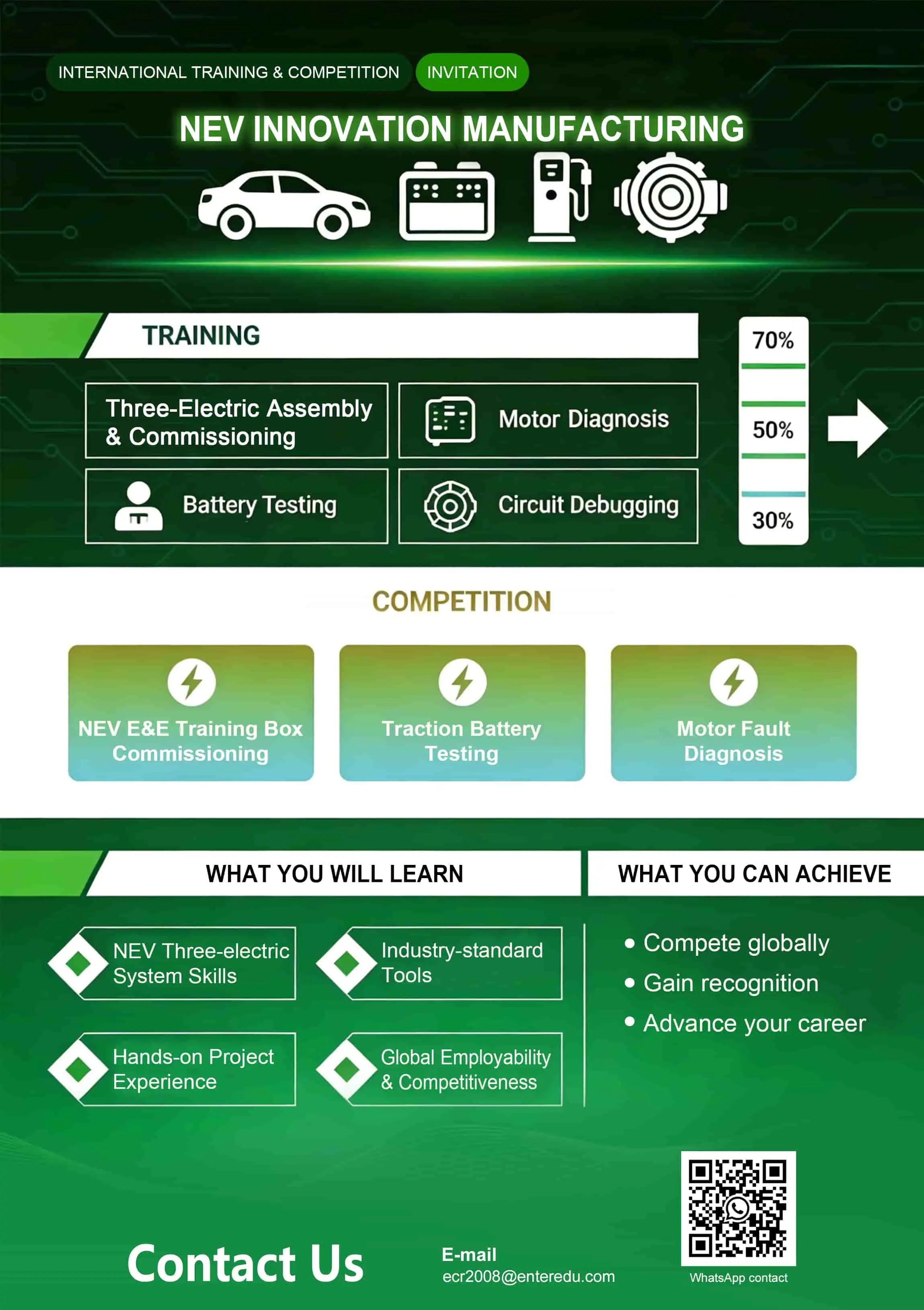 INTERNATIONAL TRAINING & COMPETITION INVITATION

NEV INNOVATION MANUFACTURING

TRAINING

Three-Electric Assembly & Commissioning

Motor Diagnosis

Battery Testing

Circuit Debugging

70%

50%

30%

COMPETITION

NEV E&E Training Box Commissioning

Traction Battery Testing

Motor Fault Diagnosis

WHAT YOU WILL LEARN

NEV Three-electric System Skills

Industry-standard Tools

Hands-on Project Experience

Global Employability & Competitiveness

WHAT YOU CAN ACHIEVE

• Compete globally
• Gain recognition
• Advance your career

Contact Us

E-mail
ecr2008@enteredu.com

WhatsApp contact